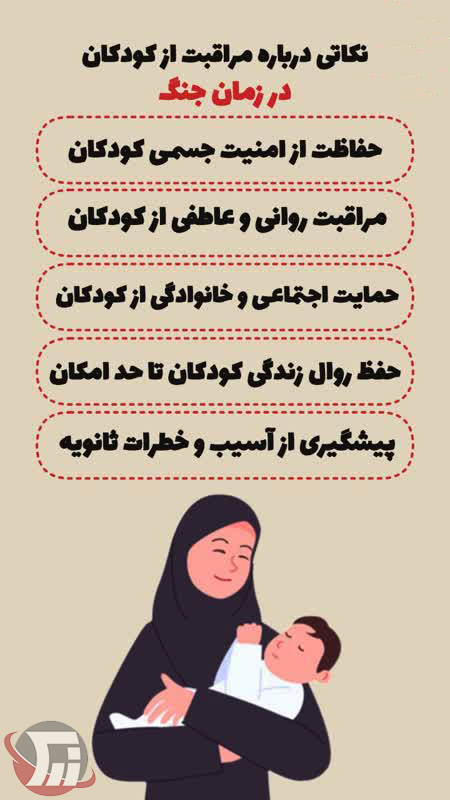 نکاتی درباره مراقبت از کودکان
در زمان جنگ

حفاظت از امنیت جسمی کودکان

مراقبت روانی و عاطفی از کودکان

حمایت اجتماعی و خانوادگی از کودکان

حفظ روال زندگی کودکان تا حد امکان

پیشگیری از آسیب و خطرات ثانویه